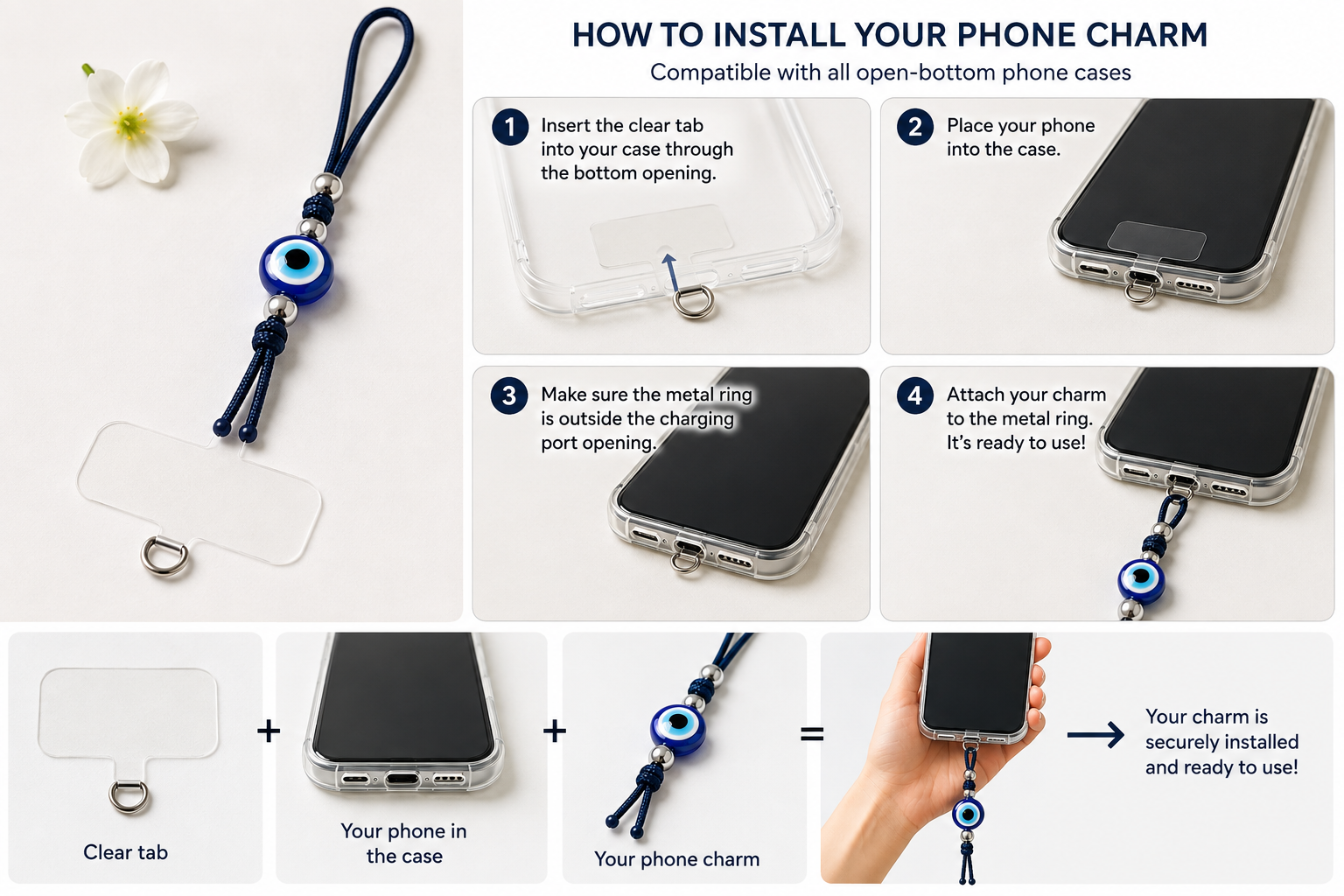 HOW TO INSTALL YOUR PHONE CHARM

Compatible with all open-bottom phone cases

1 Insert the clear tab into your case through the bottom opening.

2 Place your phone into the case.

3 Make sure the metal ring is outside the charging port opening.

4 Attach your charm to the metal ring. It's ready to use!

Clear tab + Your phone in the case + Your phone charm =

Your charm is securely installed and ready to use!